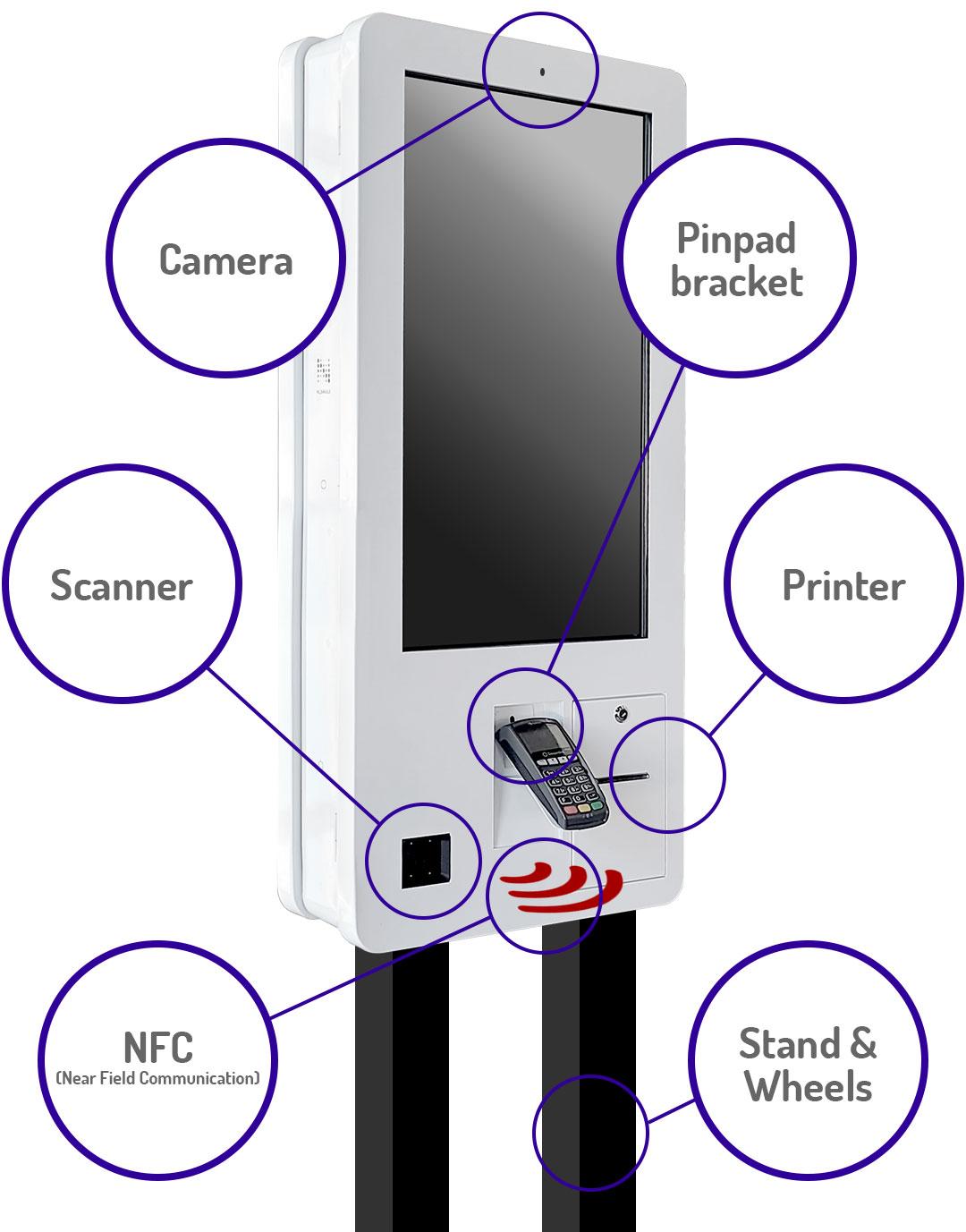 Camera

Pinpad bracket

Scanner

Printer

NFC
(Near Field Communication)

Stand & Wheels